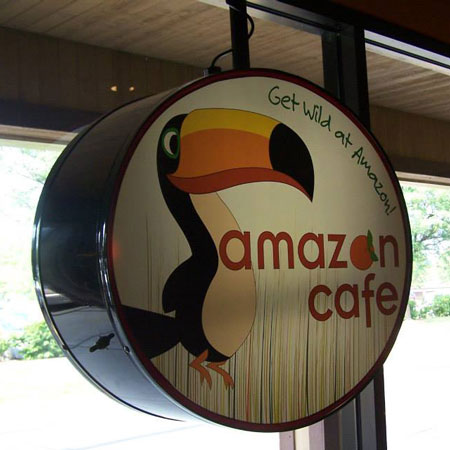 Get Wild at Amazon!

amazon cafe