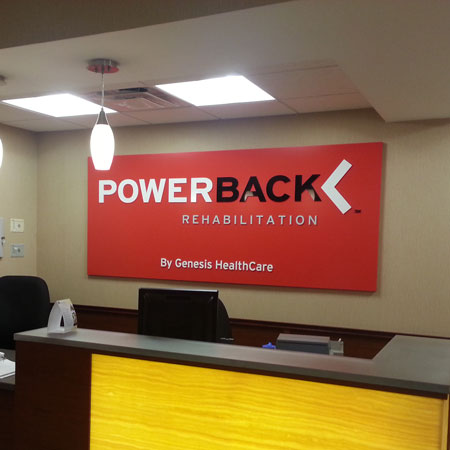 POWERBACK™

REHABILITATION

By Genesis HealthCare