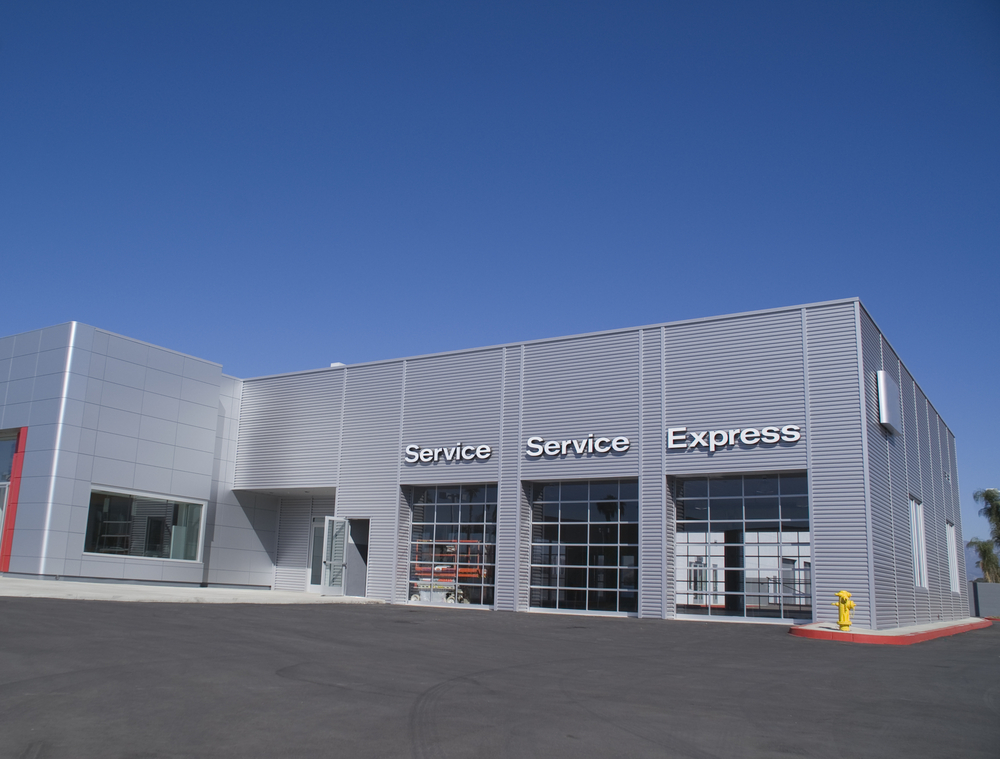 Service Service Express