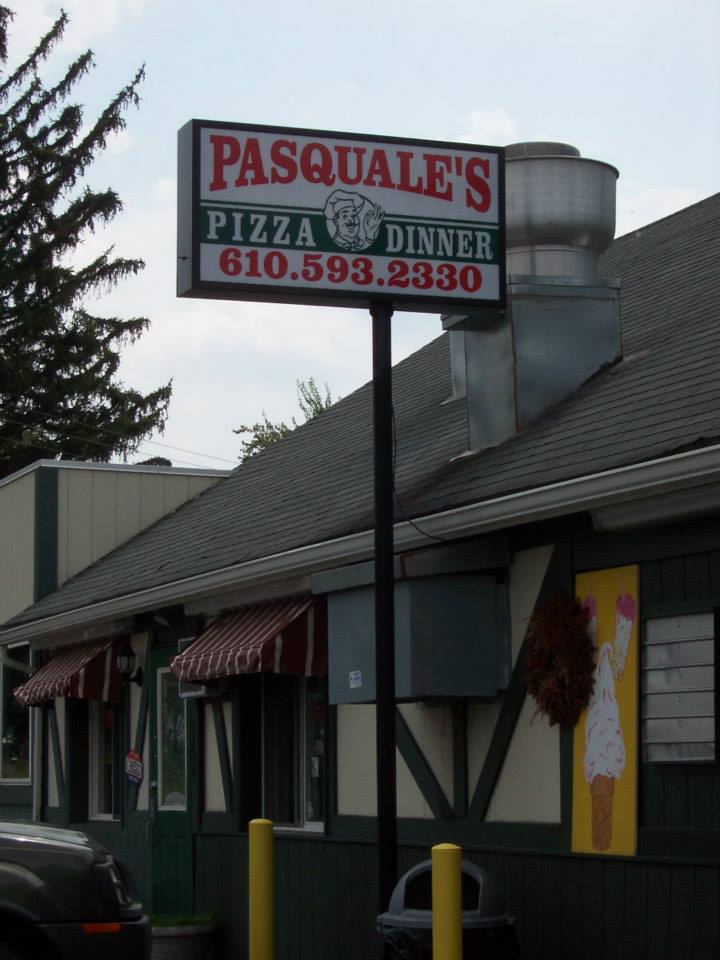 PASQUALE'S
PIZZA DINNER
610.593.2330