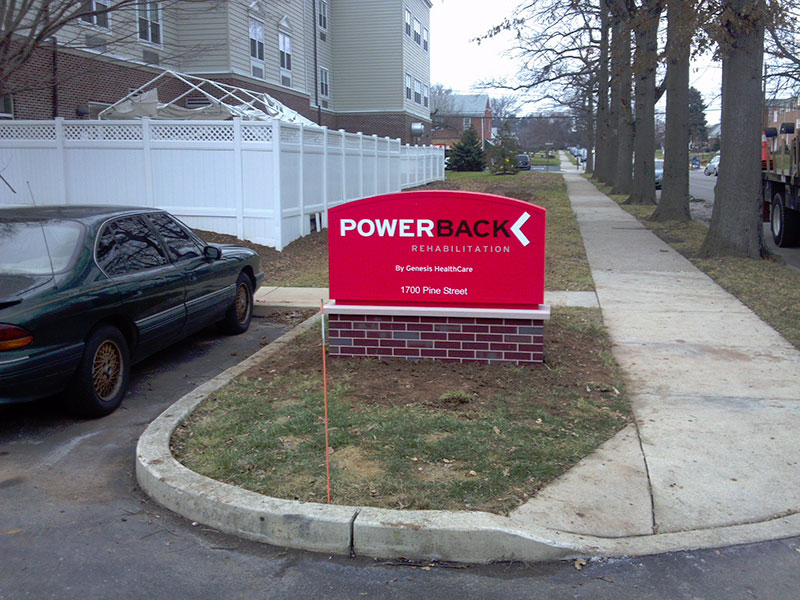 POWERBACK
REHABILITATION

By Genesis HealthCare

1700 Pine Street