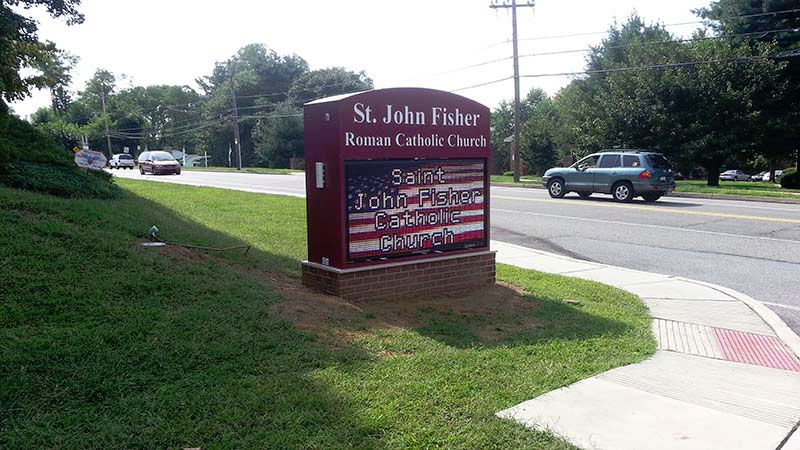 St. John Fisher
Roman Catholic Church

Saint
John Fisher
Catholic
Church